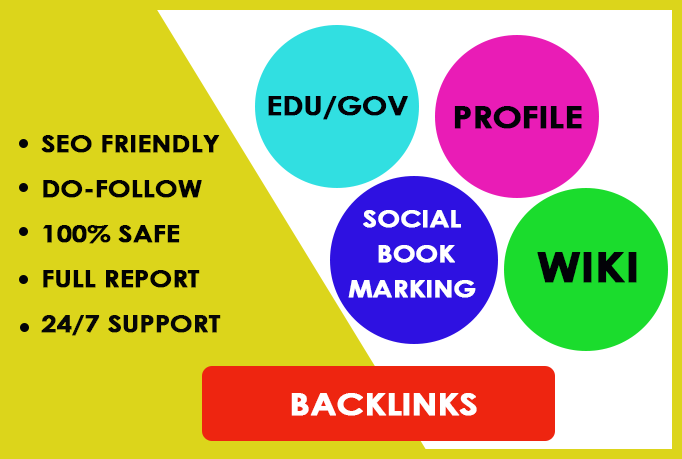 • SEO FRIENDLY
• DO-FOLLOW
• 100% SAFE
• FULL REPORT
• 24/7 SUPPORT

EDU/GOV

PROFILE

SOCIAL BOOK MARKING

WIKI

BACKLINKS