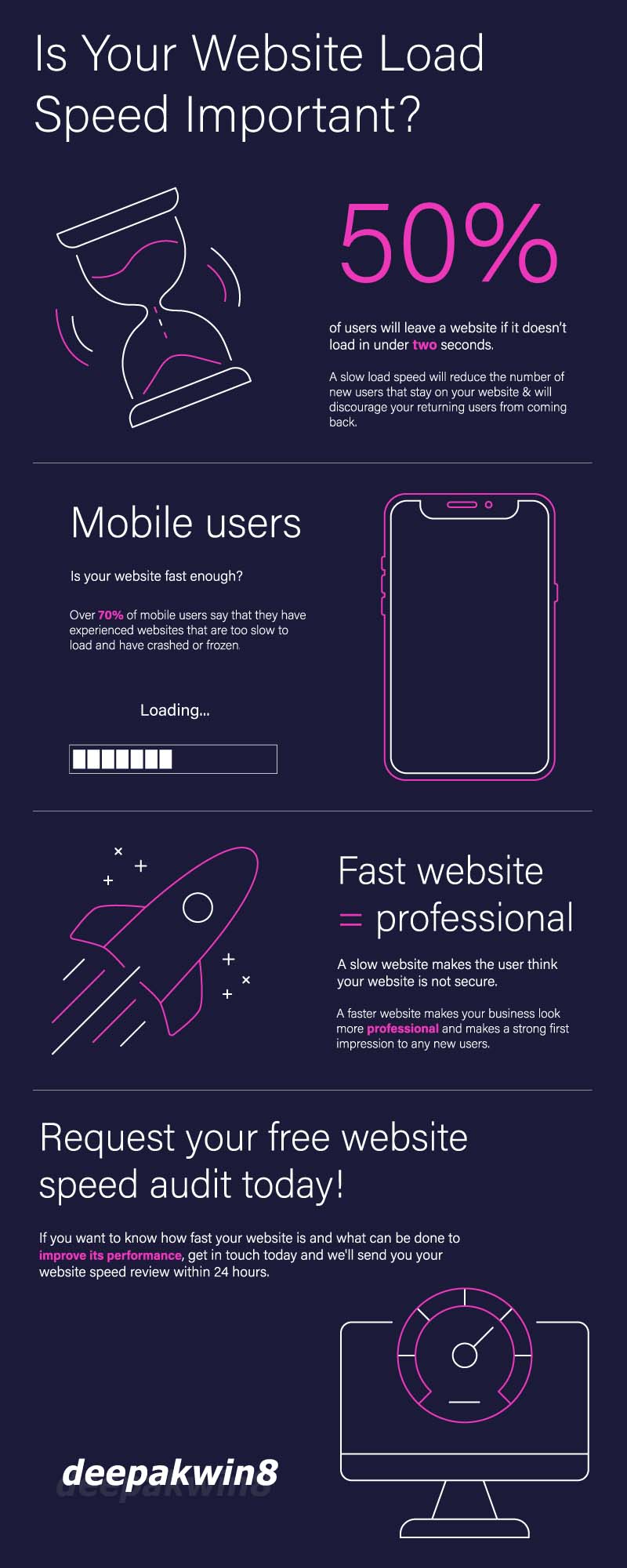 Is Your Website Load Speed Important?

50%

of users will leave a website if it doesn't load in under two seconds.

A slow load speed will reduce the number of new users that stay on your website & will discourage your returning users from coming back.

Mobile users

Is your website fast enough?

Over 70% of mobile users say that they have experienced websites that are too slow to load and have crashed or frozen.

Loading...

Fast website = professional

A slow website makes the user think your website is not secure.

A faster website makes your business look more professional and makes a strong first impression to any new users.

Request your free website speed audit today!

If you want to know how fast your website is and what can be done to improve its performance, get in touch today and we'll send you your website speed review within 24 hours.

deepakwin8